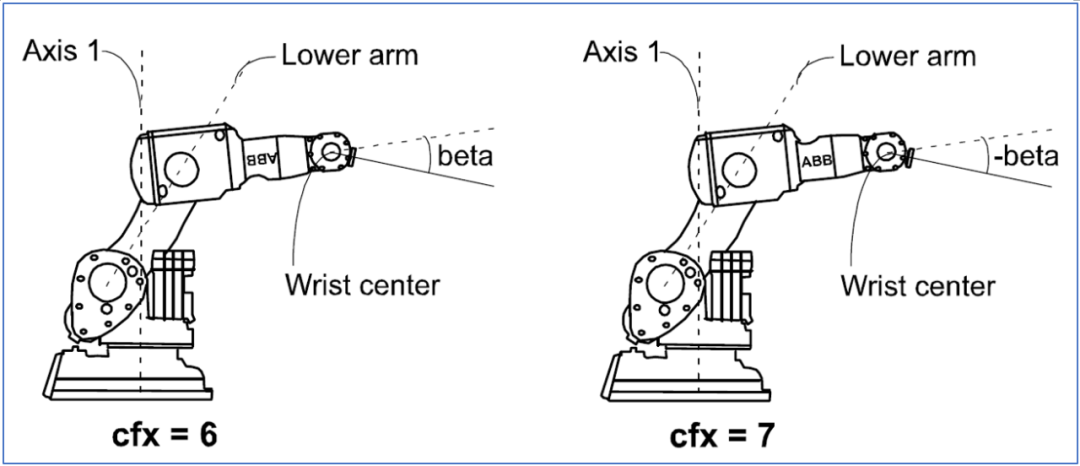 Axis 1
Lower arm
ABB
beta
Wrist center
cfx = 6

Axis 1
Lower arm
ABB
-beta
Wrist center
cfx = 7